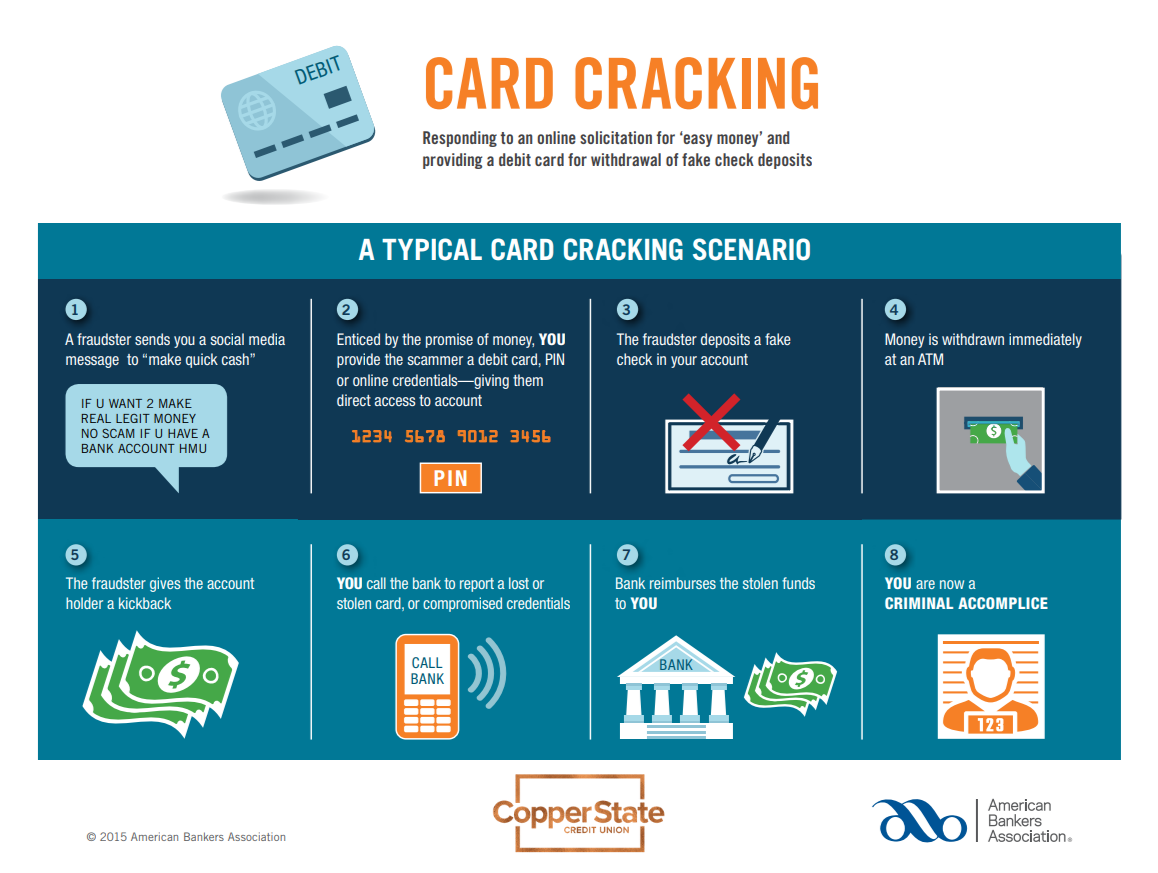 DEBIT

CARD CRACKING

Responding to an online solicitation for 'easy money' and providing a debit card for withdrawal of fake check deposits

A TYPICAL CARD CRACKING SCENARIO

1
A fraudster sends you a social media message to "make quick cash"

IF U WANT 2 MAKE REAL LEGIT MONEY NO SCAM IF U HAVE A BANK ACCOUNT HMU

2
Enticed by the promise of money, YOU provide the scammer a debit card, PIN or online credentials—giving them direct access to account

1234 5678 9012 3456

PIN

3
The fraudster deposits a fake check in your account

4
Money is withdrawn immediately at an ATM

5
The fraudster gives the account holder a kickback

6
YOU call the bank to report a lost or stolen card, or compromised credentials

CALL BANK

7
Bank reimburses the stolen funds to YOU

BANK

8
YOU are now a CRIMINAL ACCOMPLICE

123

© 2015 American Bankers Association

Copper State CREDIT UNION

American Bankers Association®